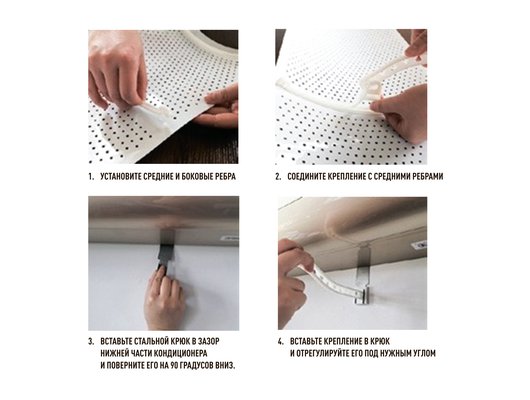 1. УСТАНОВИТЕ СРЕДНИЕ И БОКОВЫЕ РЕБРА

2. СОЕДИНИТЕ КРЕПЛЕНИЕ С СРЕДНИМИ РЕБРАМИ

3. ВСТАВЬТЕ СТАЛЬНОЙ КРЮК В ЗАЗОР НИЖНЕЙ ЧАСТИ КОНДИЦИОНЕРА И ПОВЕРНИТЕ ЕГО НА 90 ГРАДУСОВ ВНИЗ.

4. ВСТАВЬТЕ КРЕПЛЕНИЕ В КРЮК И ОТРЕГУЛИРУЙТЕ ЕГО ПОД НУЖНЫМ УГЛОМ