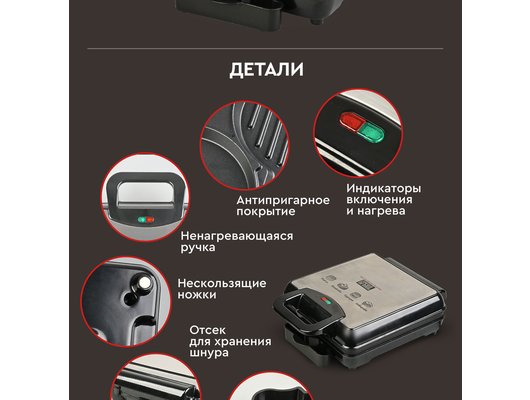 ДЕТАЛИ

Антипригарное покрытие

Индикаторы включения и нагрева

Ненагревающаяся ручка

Нескользящие ножки

Отсек для хранения шнура