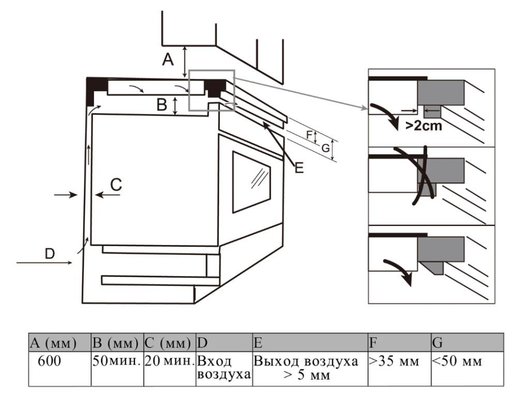 A

B

C

D

E

F

G

>2cm

| A (мм) | B (мм) | C (мм) | D | E | F | G |
|---|---|---|---|---|---|---|
| 600 | 50мин. | 20 мин. | Вход воздуха | Выход воздуха > 5 мм | >35 мм | <50 мм |