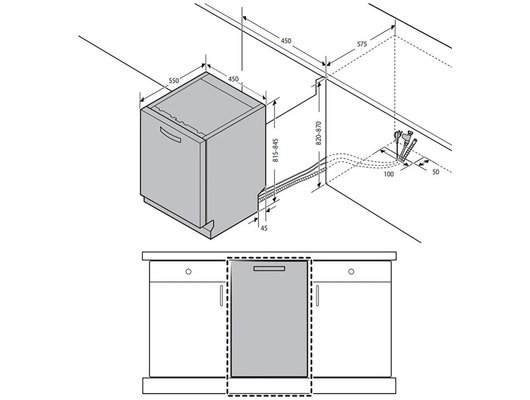 450
575
550
450
815–845
820–870
100
50
45