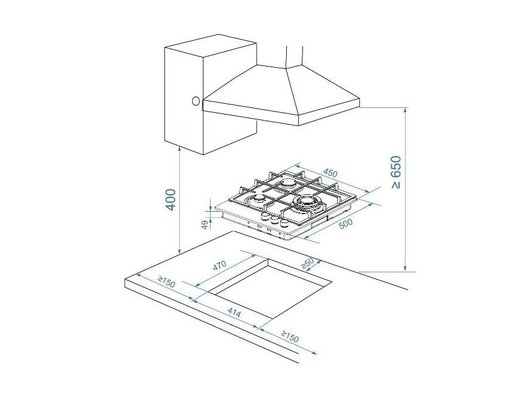 450
≥ 650
400
49
500
470
≥50
≥150
414
≥150