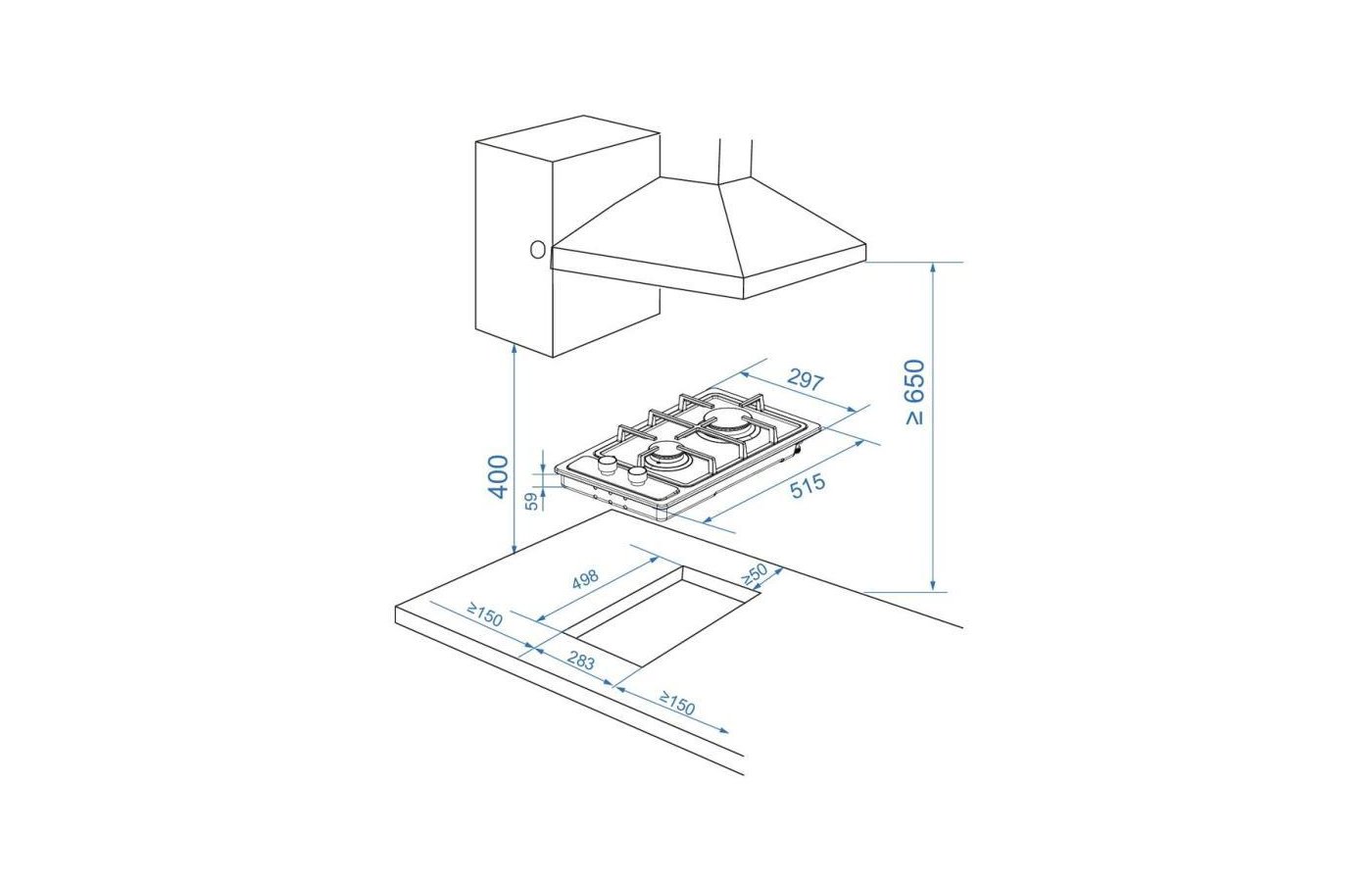 297
≥ 650
400
59
515
498
≥50
≥150
283
≥150