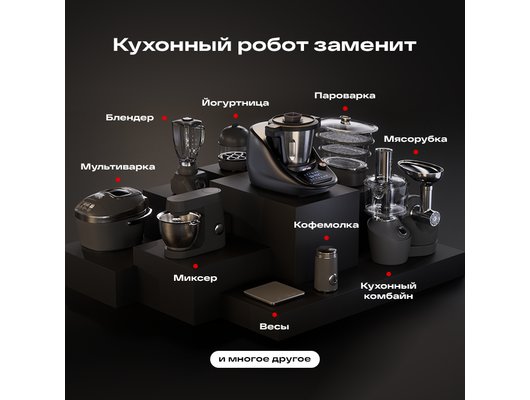 Кухонный робот заменит

Йогуртница

Пароварка

Блендер

Мясорубка

Мультиварка

Кофемолка

Миксер

Кухонный комбайн

Весы

и многое другое