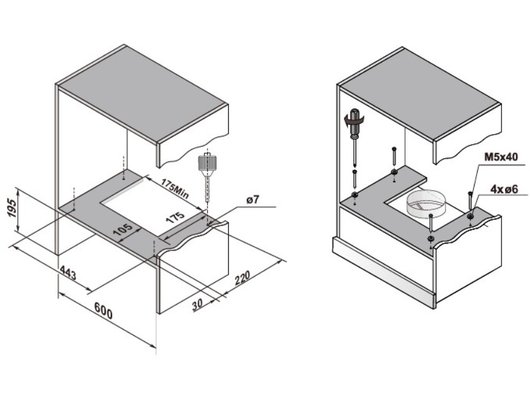 195
175Min
ø7
175
105
443
220
30
600
M5x40
4xø6