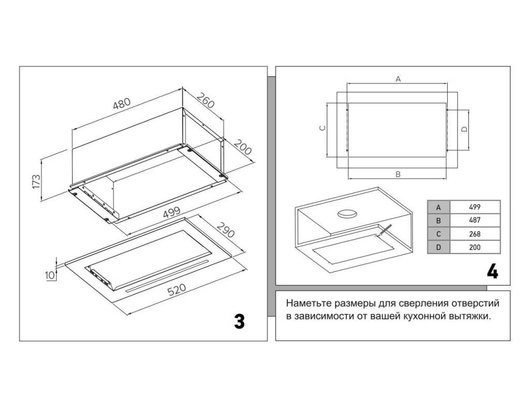 480
260
200
173
499
290
10
520
3

A
C
D
B

| A | 499 |
|---|---|
| B | 487 |
| C | 268 |
| D | 200 |

4

Наметьте размеры для сверления отверстий в зависимости от вашей кухонной вытяжки.