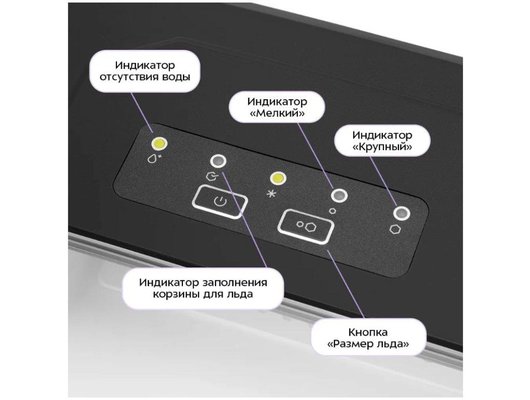 Индикатор отсутствия воды

Индикатор «Мелкий»

Индикатор «Крупный»

Индикатор заполнения корзины для льда

Кнопка «Размер льда»