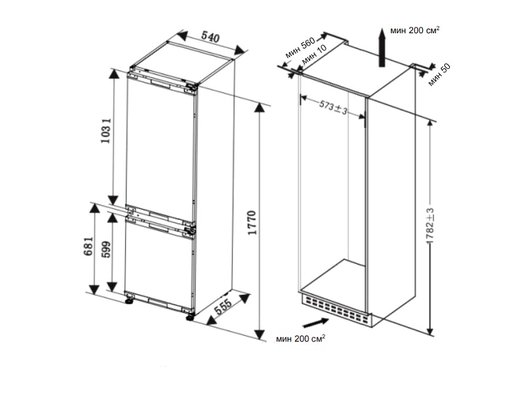 540
1031
681
599
1770
555
мин 560
мин 10
мин 200 см$^2$
мин 50
573±3
1782±3
мин 200 см$^2$