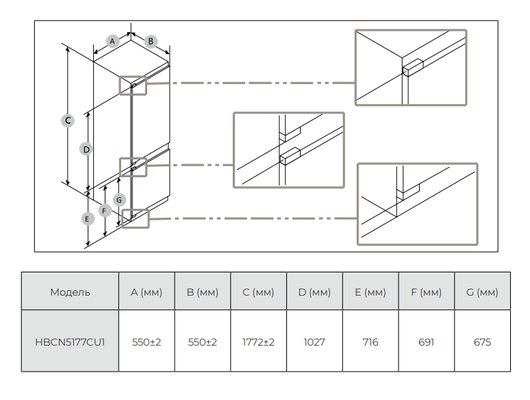 A
B
C
D
G
F
E

| Модель | A (мм) | B (мм) | C (мм) | D (мм) | E (мм) | F (мм) | G (мм) |
|---|---|---|---|---|---|---|---|
| HBCN5177CU1 | 550±2 | 550±2 | 1772±2 | 1027 | 716 | 691 | 675 |