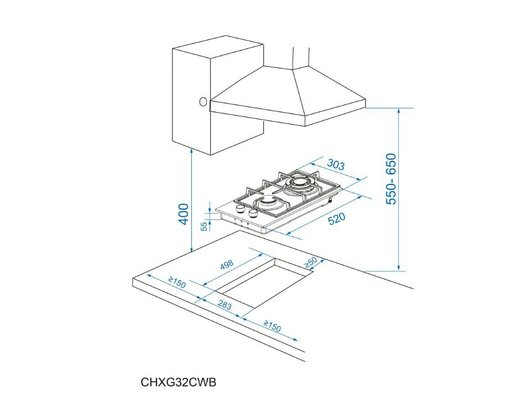 303
550- 650
400
55
520
498
≥50
≥150
283
≥150
CHXG32CWB