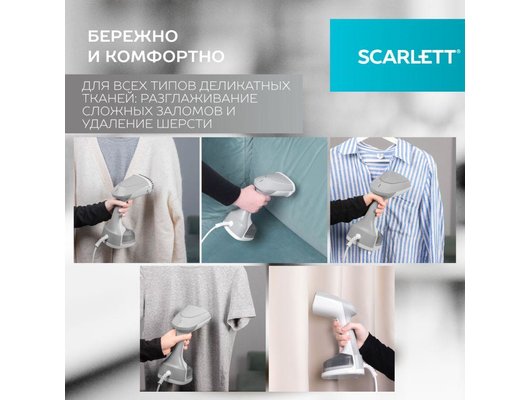 БЕРЕЖНО И КОМФОРТНО

SCARLETT®

ДЛЯ ВСЕХ ТИПОВ ДЕЛИКАТНЫХ ТКАНЕЙ: РАЗГЛАЖИВАНИЕ СЛОЖНЫХ ЗАЛОМОВ И УДАЛЕНИЕ ШЕРСТИ