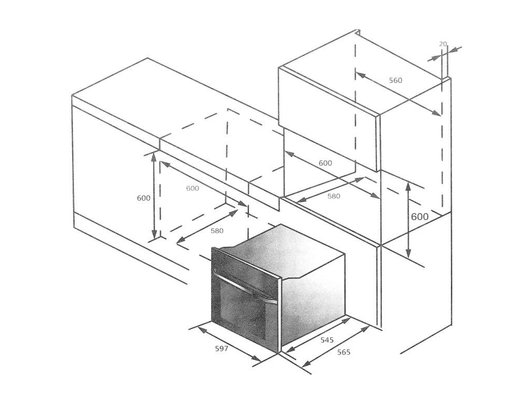 20
560
600
580
600
600
600
580
597
545
565