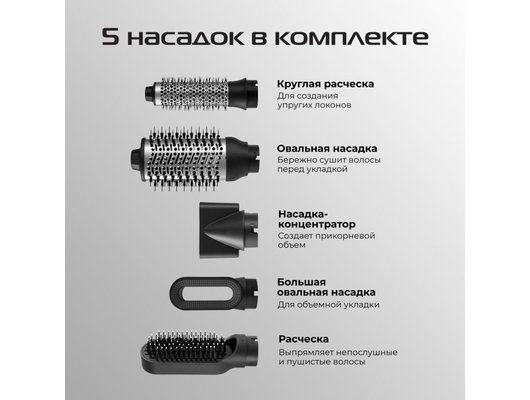 5 насадок в комплекте

Круглая расческа
Для создания упругих локонов

Овальная насадка
Бережно сушит волосы перед укладкой

Насадка-концентратор
Создает прикорневой объем

Большая овальная насадка
Для объемной укладки

Расческа
Выпрямляет непослушные и пушистые волосы