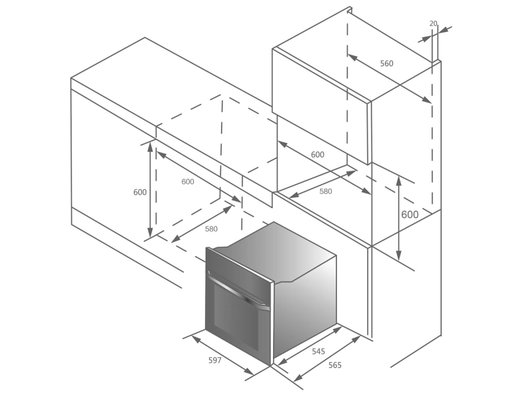 20
560
600
600
600
580
580
600
597
545
565