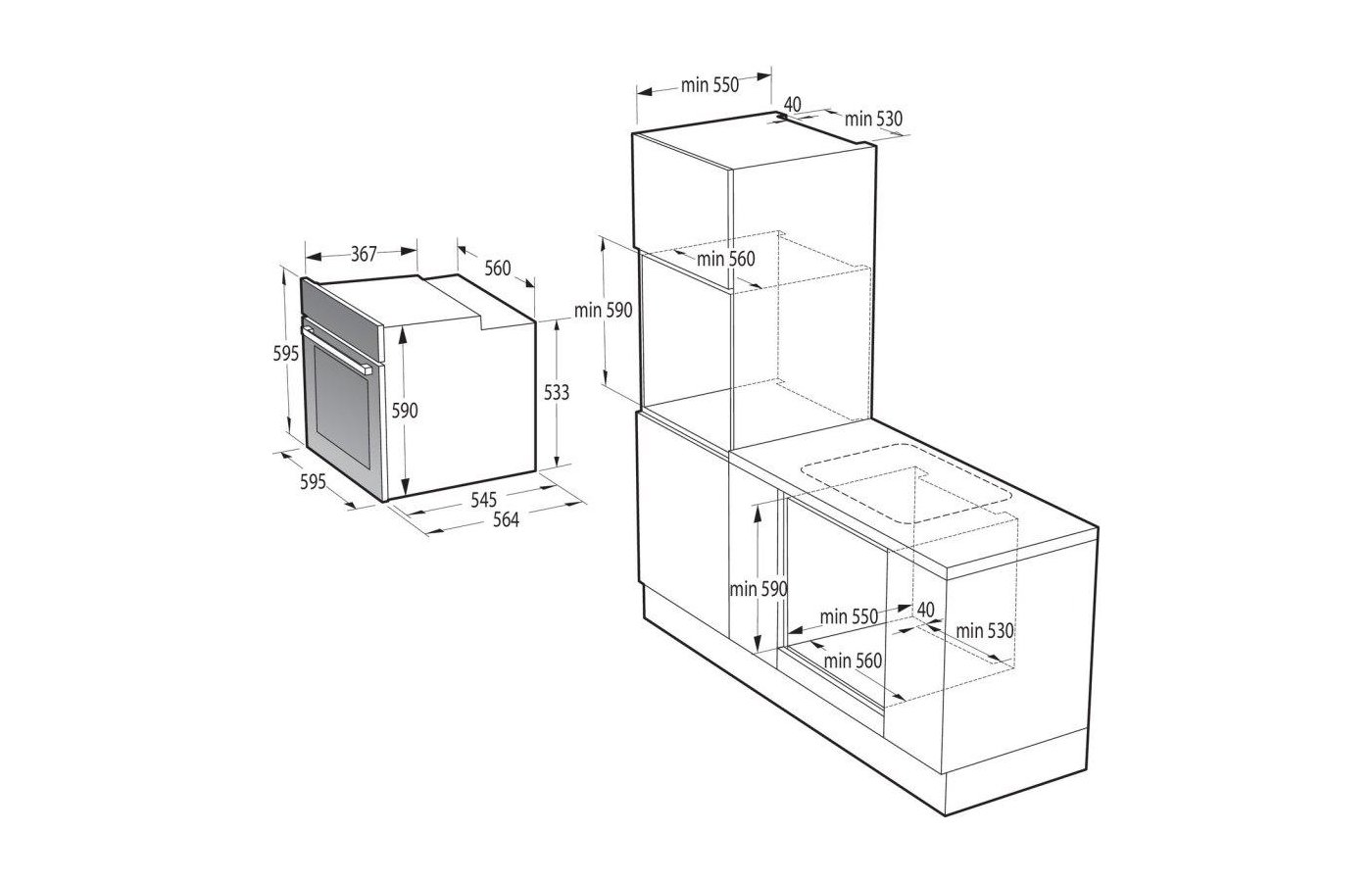 367
560
595
590
533
595
545
564
min 550
40
min 530
min 560
min 590
min 590
min 550
40
min 530
min 560