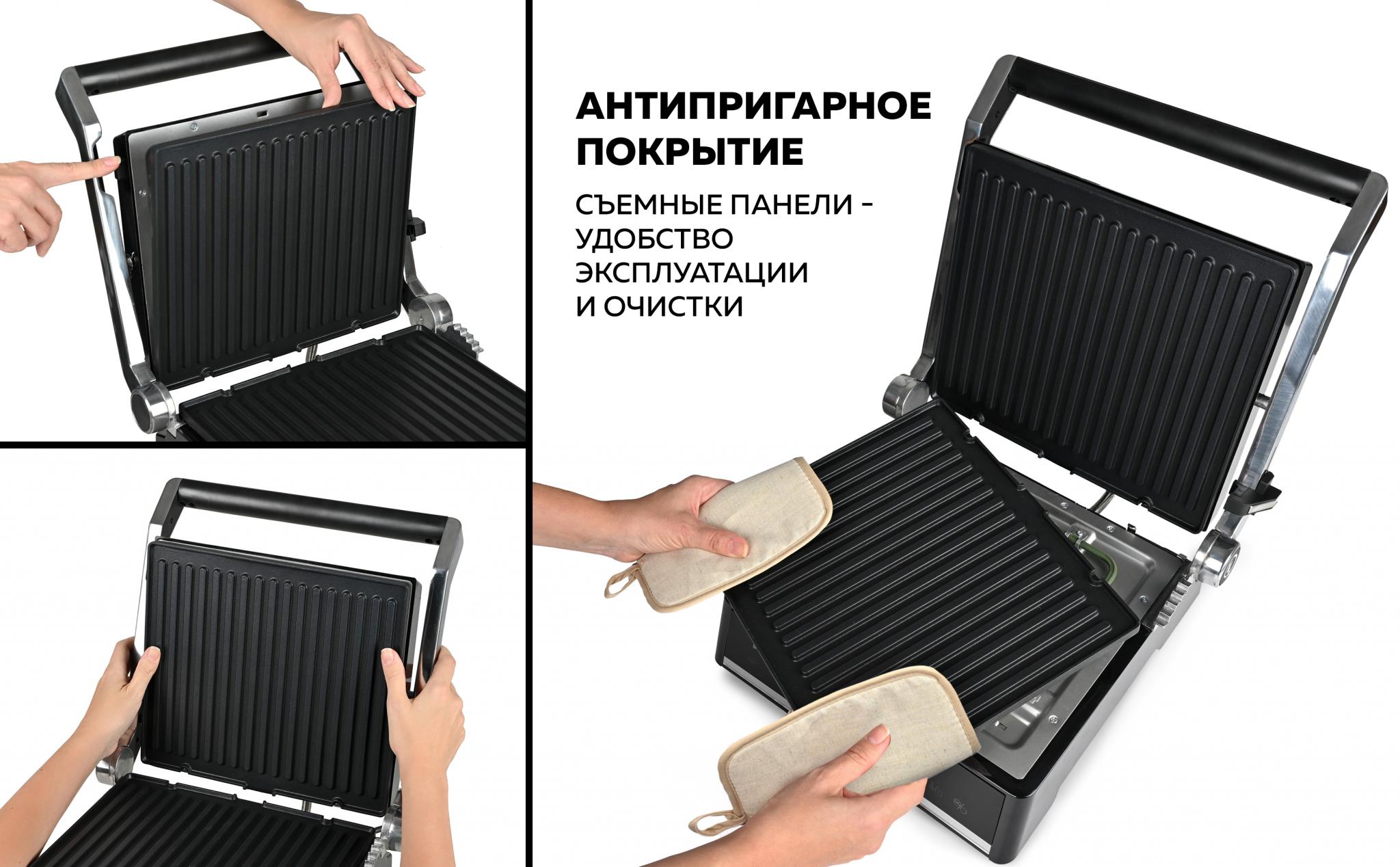 АНТИПРИГАРНОЕ ПОКРЫТИЕ

СЪЕМНЫЕ ПАНЕЛИ – УДОБСТВО ЭКСПЛУАТАЦИИ И ОЧИСТКИ